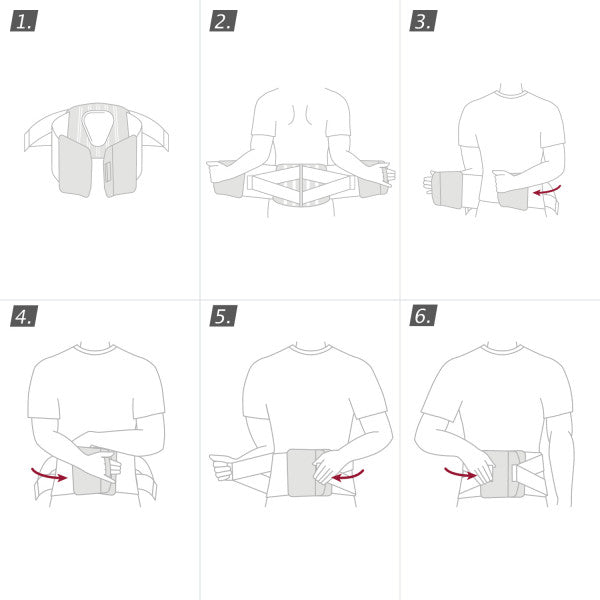 1.

2.

3.

4.

5.

6.