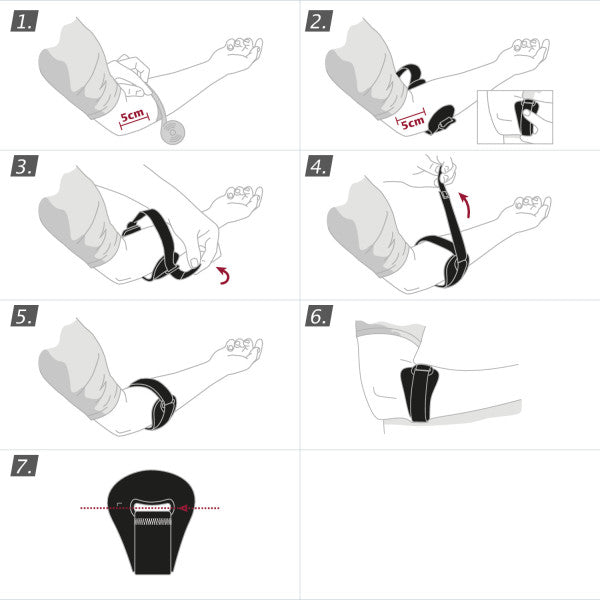 1.

5cm

2.

5cm

3.

4.

5.

6.

7.