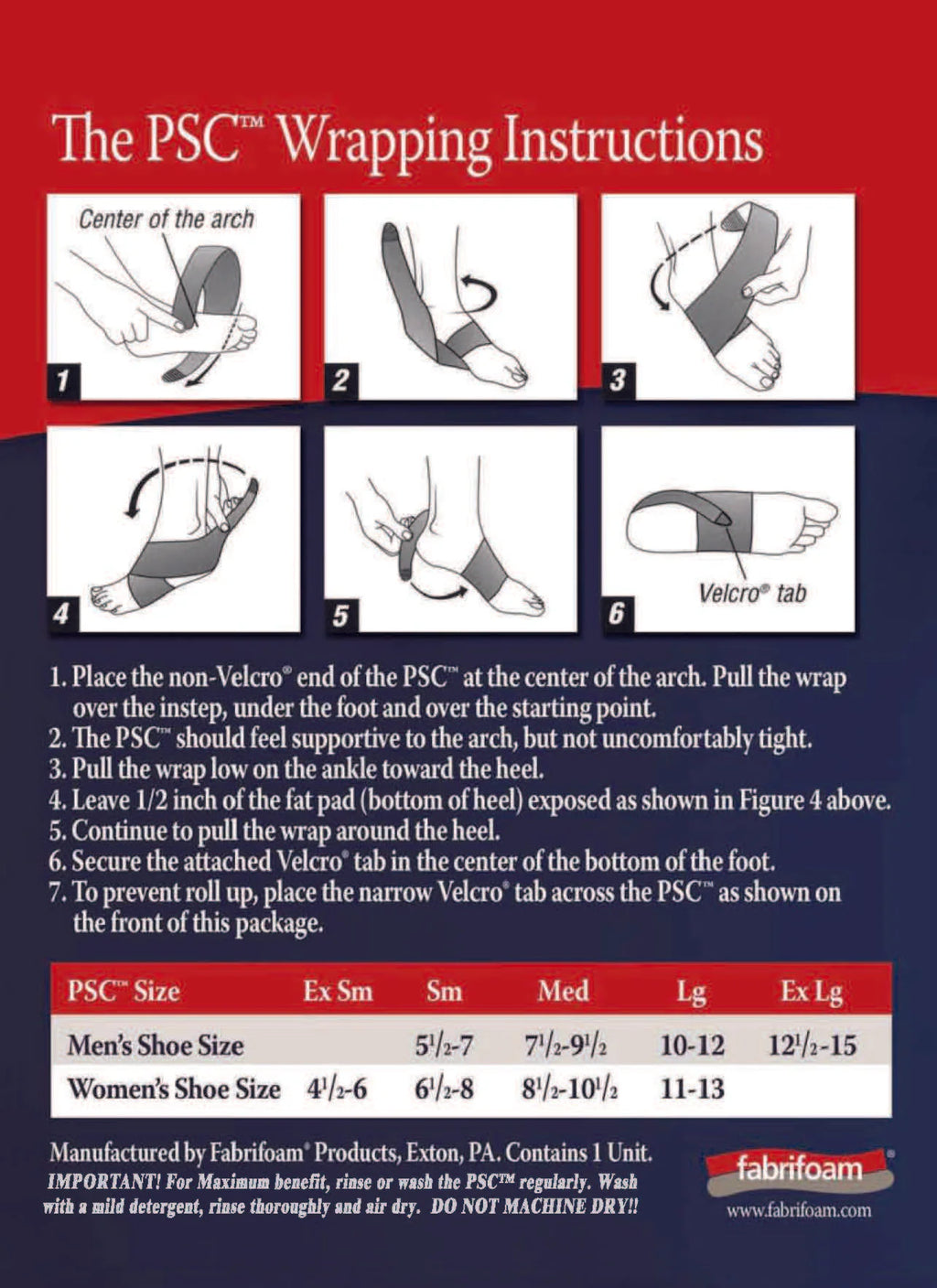 The PSC™ Wrapping Instructions

Center of the arch

1

2

3

4

5

6

Velcro® tab

1. Place the non-Velcro® end of the PSC™ at the center of the arch. Pull the wrap over the instep, under the foot and over the starting point.
2. The PSC™ should feel supportive to the arch, but not uncomfortably tight.
3. Pull the wrap low on the ankle toward the heel.
4. Leave 1/2 inch of the fat pad (bottom of heel) exposed as shown in Figure 4 above.
5. Continue to pull the wrap around the heel.
6. Secure the attached Velcro® tab in the center of the bottom of the foot.
7. To prevent roll up, place the narrow Velcro® tab across the PSC™ as shown on the front of this package.

| PSC™ Size | Ex Sm | Sm | Med | Lg | Ex Lg |
|---|---|---|---|---|---|
| Men's Shoe Size | | $5^1/_2$-7 | $7^1/_2$-$9^1/_2$ | 10-12 | $12^1/_2$-15 |
| Women's Shoe Size | $4^1/_2$-6 | $6^1/_2$-8 | $8^1/_2$-$10^1/_2$ | 11-13 | |

Manufactured by Fabrifoam® Products, Exton, PA. Contains 1 Unit.
IMPORTANT! For Maximum benefit, rinse or wash the PSC™ regularly. Wash with a mild detergent, rinse thoroughly and air dry. DO NOT MACHINE DRY!!

fabrifoam®
www.fabrifoam.com