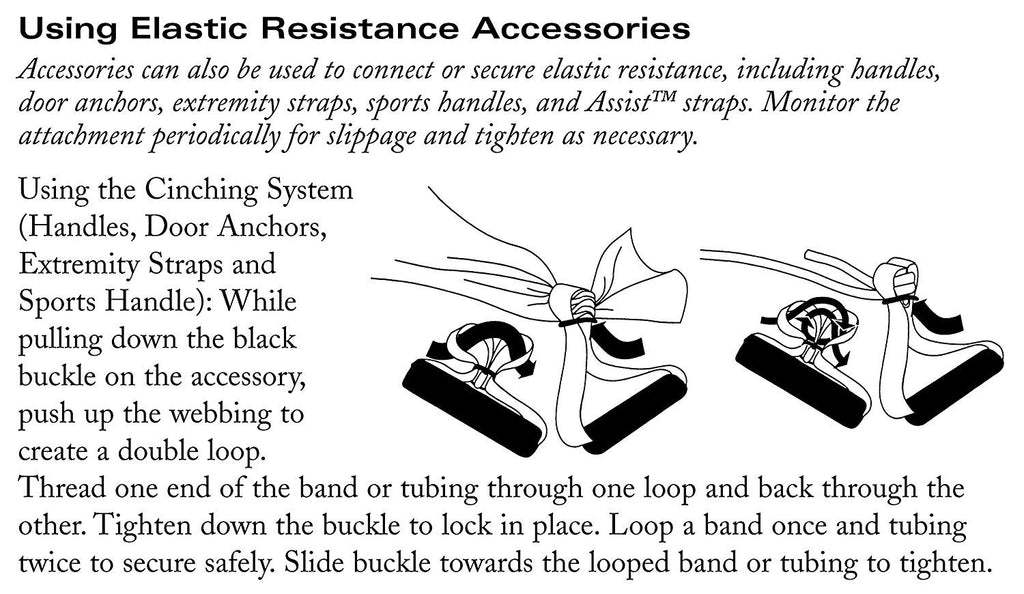 Using Elastic Resistance Accessories

Accessories can also be used to connect or secure elastic resistance, including handles, door anchors, extremity straps, sports handles, and Assist™ straps. Monitor the attachment periodically for slippage and tighten as necessary.

Using the Cinching System (Handles, Door Anchors, Extremity Straps and Sports Handle): While pulling down the black buckle on the accessory, push up the webbing to create a double loop. Thread one end of the band or tubing through one loop and back through the other. Tighten down the buckle to lock in place. Loop a band once and tubing twice to secure safely. Slide buckle towards the looped band or tubing to tighten.