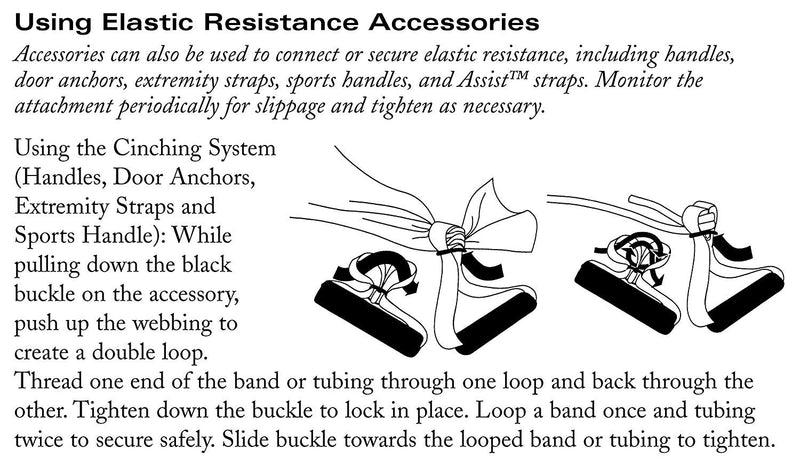 Using Elastic Resistance Accessories

Accessories can also be used to connect or secure elastic resistance, including handles, door anchors, extremity straps, sports handles, and Assist™ straps. Monitor the attachment periodically for slippage and tighten as necessary.

Using the Cinching System (Handles, Door Anchors, Extremity Straps and Sports Handle): While pulling down the black buckle on the accessory, push up the webbing to create a double loop. Thread one end of the band or tubing through one loop and back through the other. Tighten down the buckle to lock in place. Loop a band once and tubing twice to secure safely. Slide buckle towards the looped band or tubing to tighten.